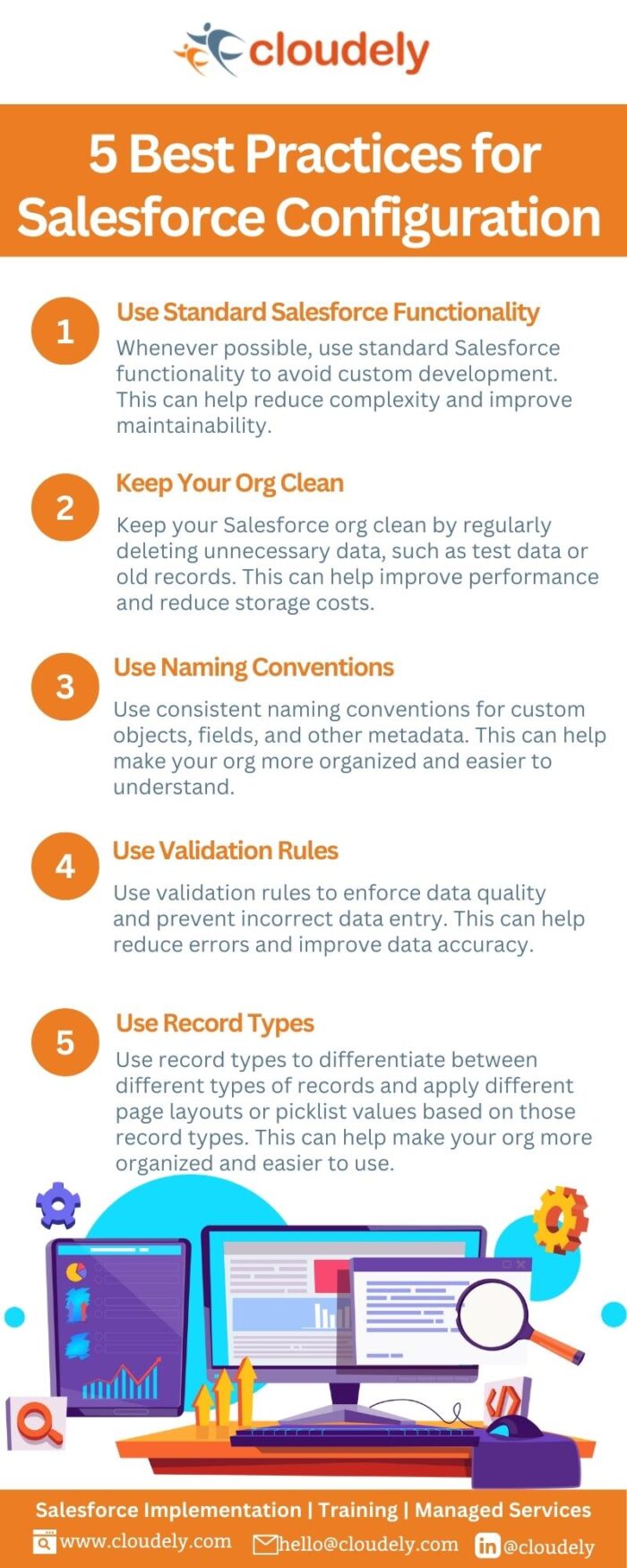 cloudely

5 Best Practices for Salesforce Configuration

1 Use Standard Salesforce Functionality
Whenever possible, use standard Salesforce functionality to avoid custom development. This can help reduce complexity and improve maintainability.

2 Keep Your Org Clean
Keep your Salesforce org clean by regularly deleting unnecessary data, such as test data or old records. This can help improve performance and reduce storage costs.

3 Use Naming Conventions
Use consistent naming conventions for custom objects, fields, and other metadata. This can help make your org more organized and easier to understand.

4 Use Validation Rules
Use validation rules to enforce data quality and prevent incorrect data entry. This can help reduce errors and improve data accuracy.

5 Use Record Types
Use record types to differentiate between different types of records and apply different page layouts or picklist values based on those record types. This can help make your org more organized and easier to use.

Salesforce Implementation | Training | Managed Services
www.cloudely.com hello@cloudely.com @cloudely